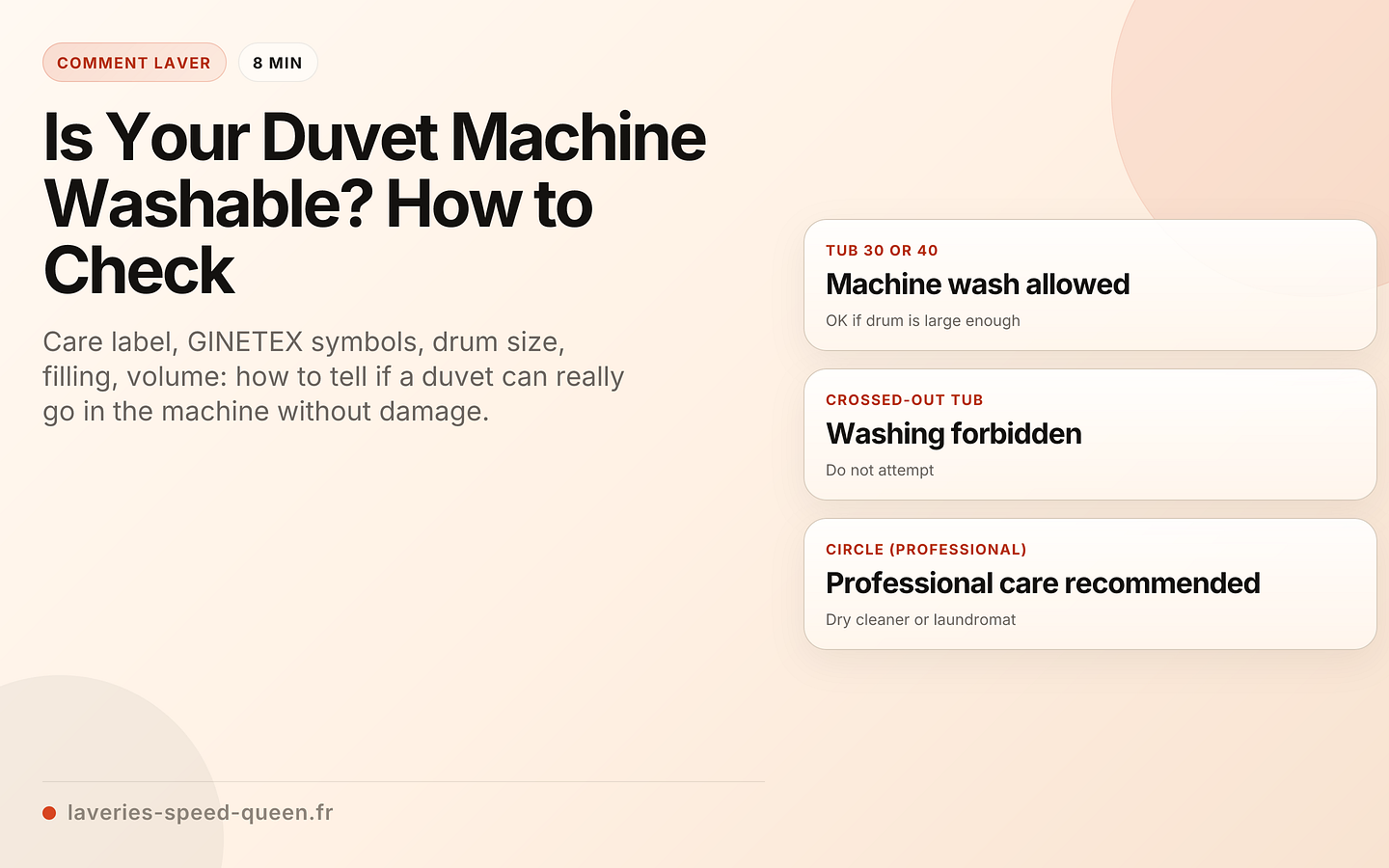 COMMENT LAVER 8 MIN

Is Your Duvet Machine Washable? How to Check

Care label, GINETEX symbols, drum size, filling, volume: how to tell if a duvet can really go in the machine without damage.

TUB 30 OR 40
Machine wash allowed
OK if drum is large enough

CROSSED-OUT TUB
Washing forbidden
Do not attempt

CIRCLE (PROFESSIONAL)
Professional care recommended
Dry cleaner or laundromat

laveries-speed-queen.fr