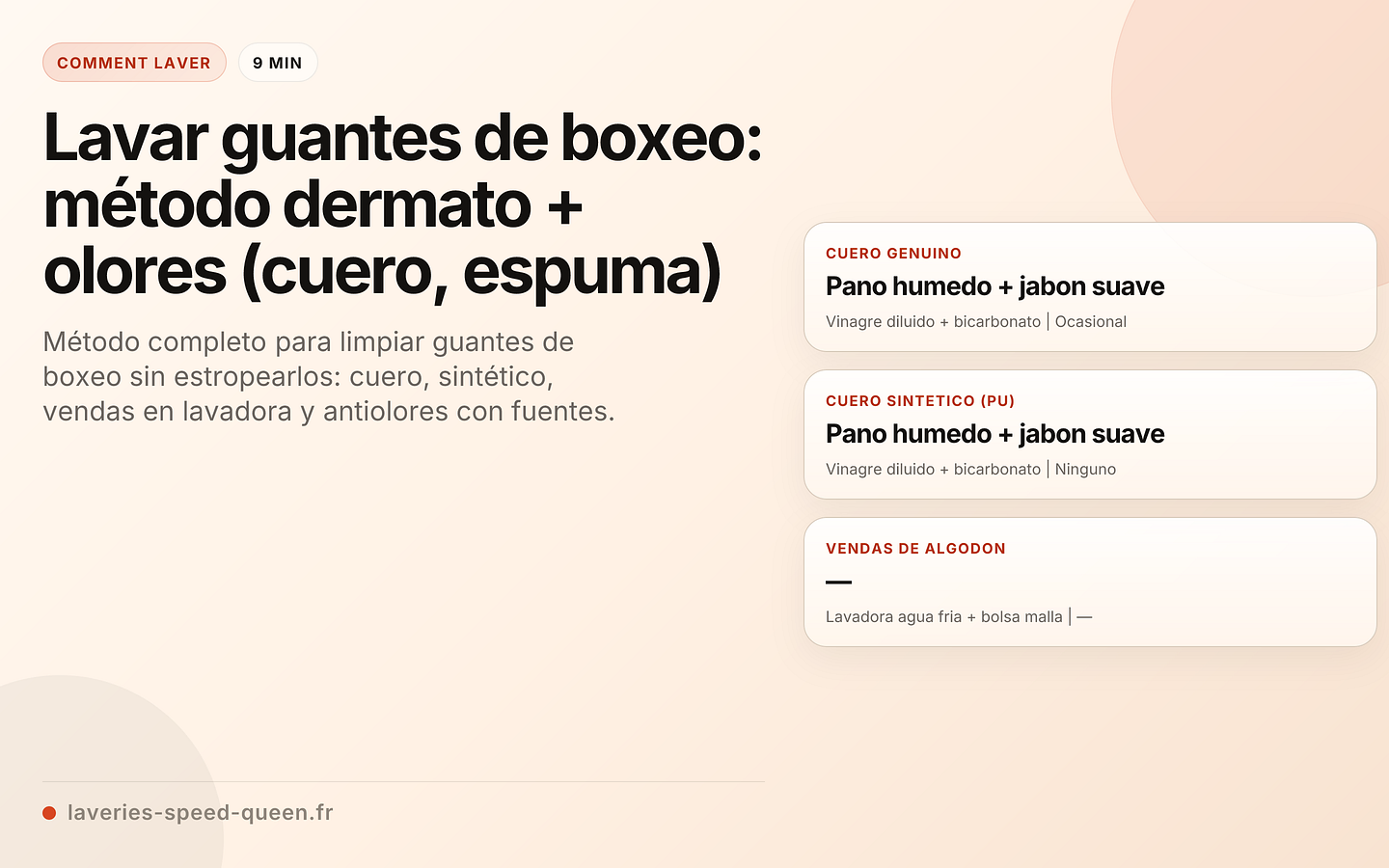 COMMENT LAVER

9 MIN

Lavar guantes de boxeo: método dermato + olores (cuero, espuma)

Método completo para limpiar guantes de boxeo sin estropearlos: cuero, sintético, vendas en lavadora y antiolores con fuentes.

CUERO GENUINO

Pano humedo + jabon suave

Vinagre diluido + bicarbonato | Ocasional

CUERO SINTETICO (PU)

Pano humedo + jabon suave

Vinagre diluido + bicarbonato | Ninguno

VENDAS DE ALGODON

—

Lavadora agua fria + bolsa malla | —

laveries-speed-queen.fr