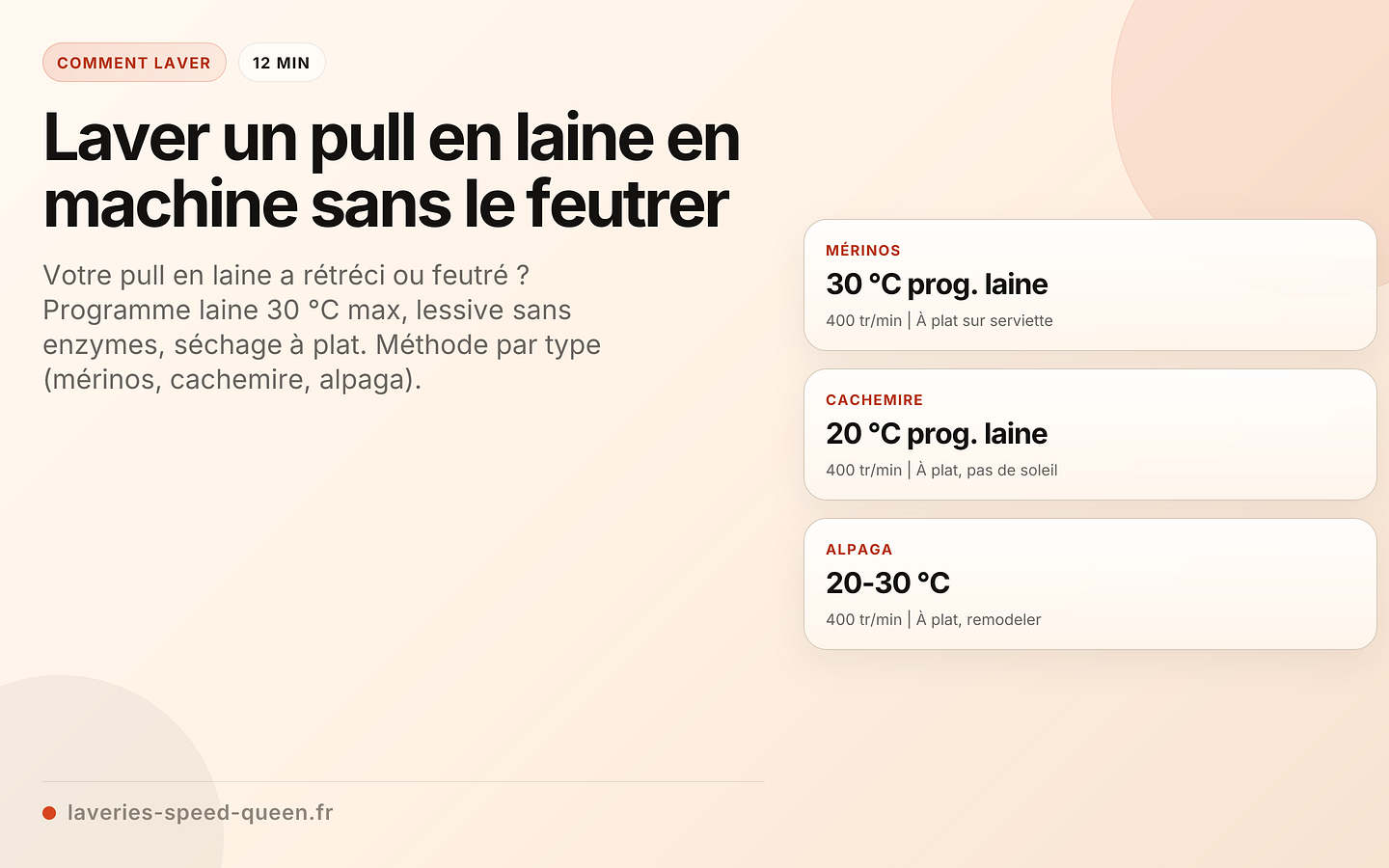 COMMENT LAVER

12 MIN

Laver un pull en laine en machine sans le feutrer

Votre pull en laine a rétréci ou feutré ? Programme laine 30 °C max, lessive sans enzymes, séchage à plat. Méthode par type (mérinos, cachemire, alpaga).

MÉRINOS
30 °C prog. laine
400 tr/min | À plat sur serviette

CACHEMIRE
20 °C prog. laine
400 tr/min | À plat, pas de soleil

ALPAGA
20-30 °C
400 tr/min | À plat, remodeler

laveries-speed-queen.fr