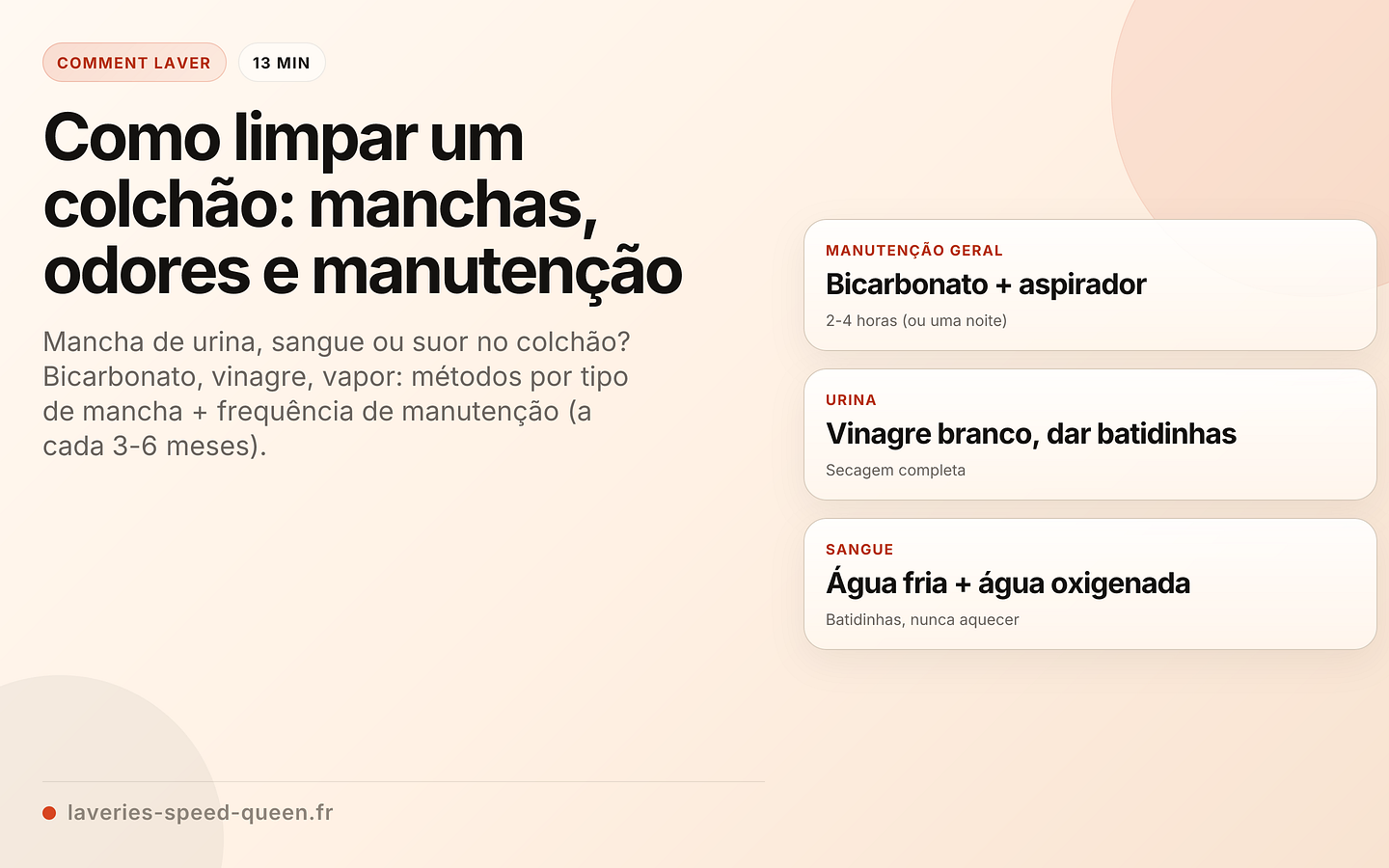 COMMENT LAVER

13 MIN

Como limpar um colchão: manchas, odores e manutenção

Mancha de urina, sangue ou suor no colchão? Bicarbonato, vinagre, vapor: métodos por tipo de mancha + frequência de manutenção (a cada 3-6 meses).

MANUTENÇÃO GERAL

Bicarbonato + aspirador

2-4 horas (ou uma noite)

URINA

Vinagre branco, dar batidinhas

Secagem completa

SANGUE

Água fria + água oxigenada

Batidinhas, nunca aquecer

laveries-speed-queen.fr