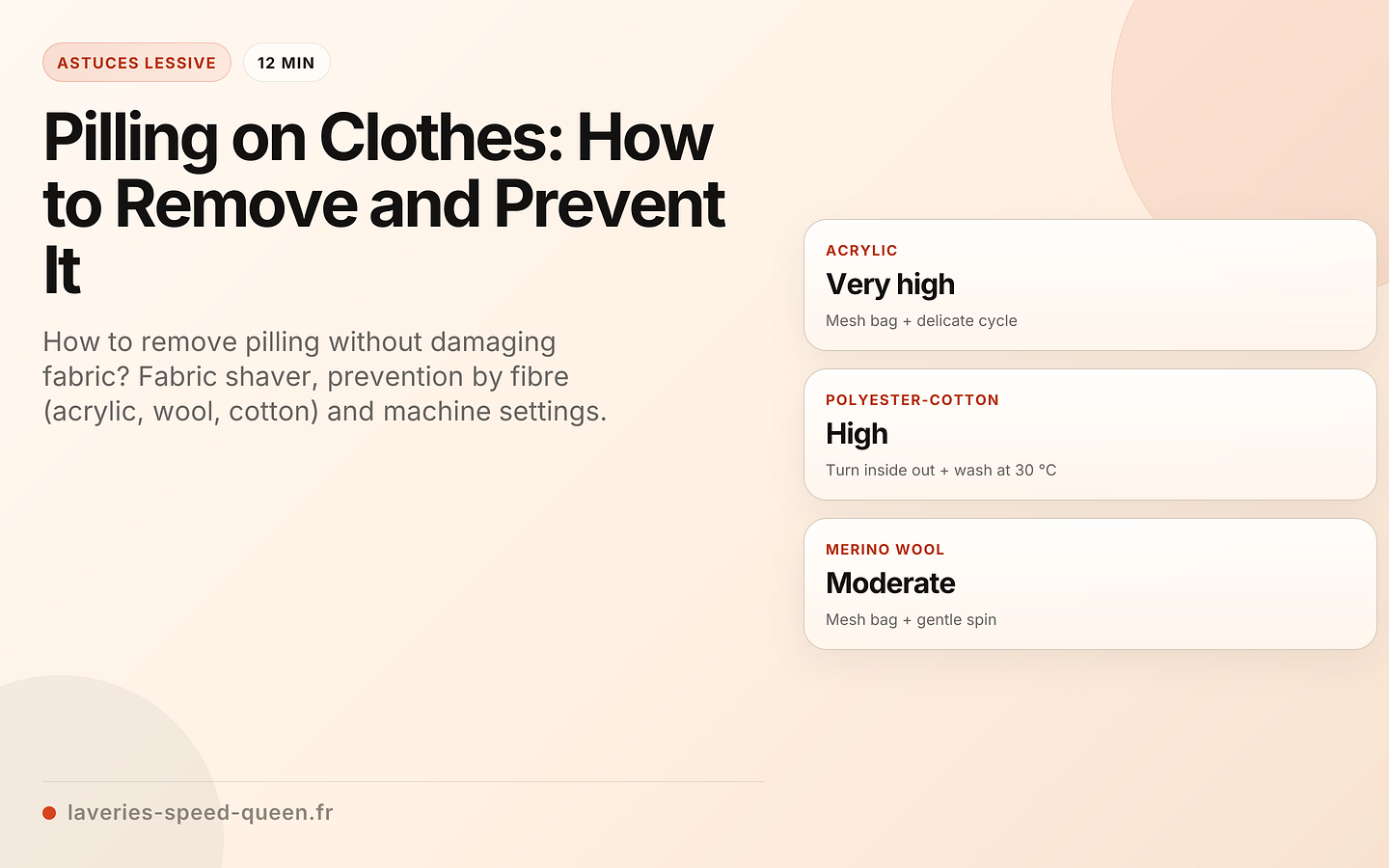 ASTUCES LESSIVE
12 MIN

Pilling on Clothes: How to Remove and Prevent It

How to remove pilling without damaging fabric? Fabric shaver, prevention by fibre (acrylic, wool, cotton) and machine settings.

ACRYLIC
Very high
Mesh bag + delicate cycle

POLYESTER-COTTON
High
Turn inside out + wash at 30 °C

MERINO WOOL
Moderate
Mesh bag + gentle spin

laveries-speed-queen.fr