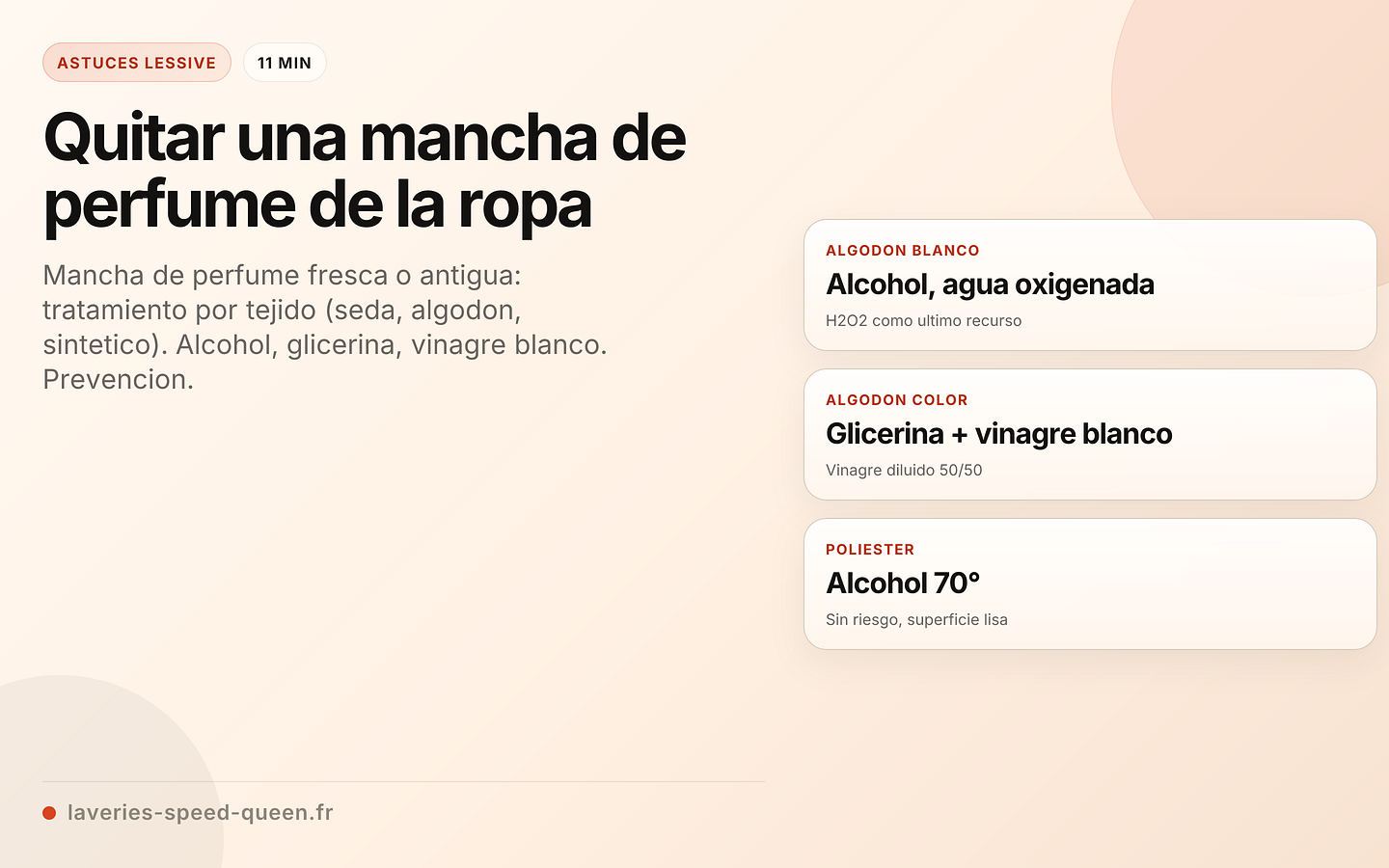 ASTUCES LESSIVE
11 MIN

Quitar una mancha de perfume de la ropa

Mancha de perfume fresca o antigua: tratamiento por tejido (seda, algodon, sintetico). Alcohol, glicerina, vinagre blanco. Prevencion.

ALGODON BLANCO
Alcohol, agua oxigenada
H2O2 como ultimo recurso

ALGODON COLOR
Glicerina + vinagre blanco
Vinagre diluido 50/50

POLIESTER
Alcohol 70°
Sin riesgo, superficie lisa

laveries-speed-queen.fr