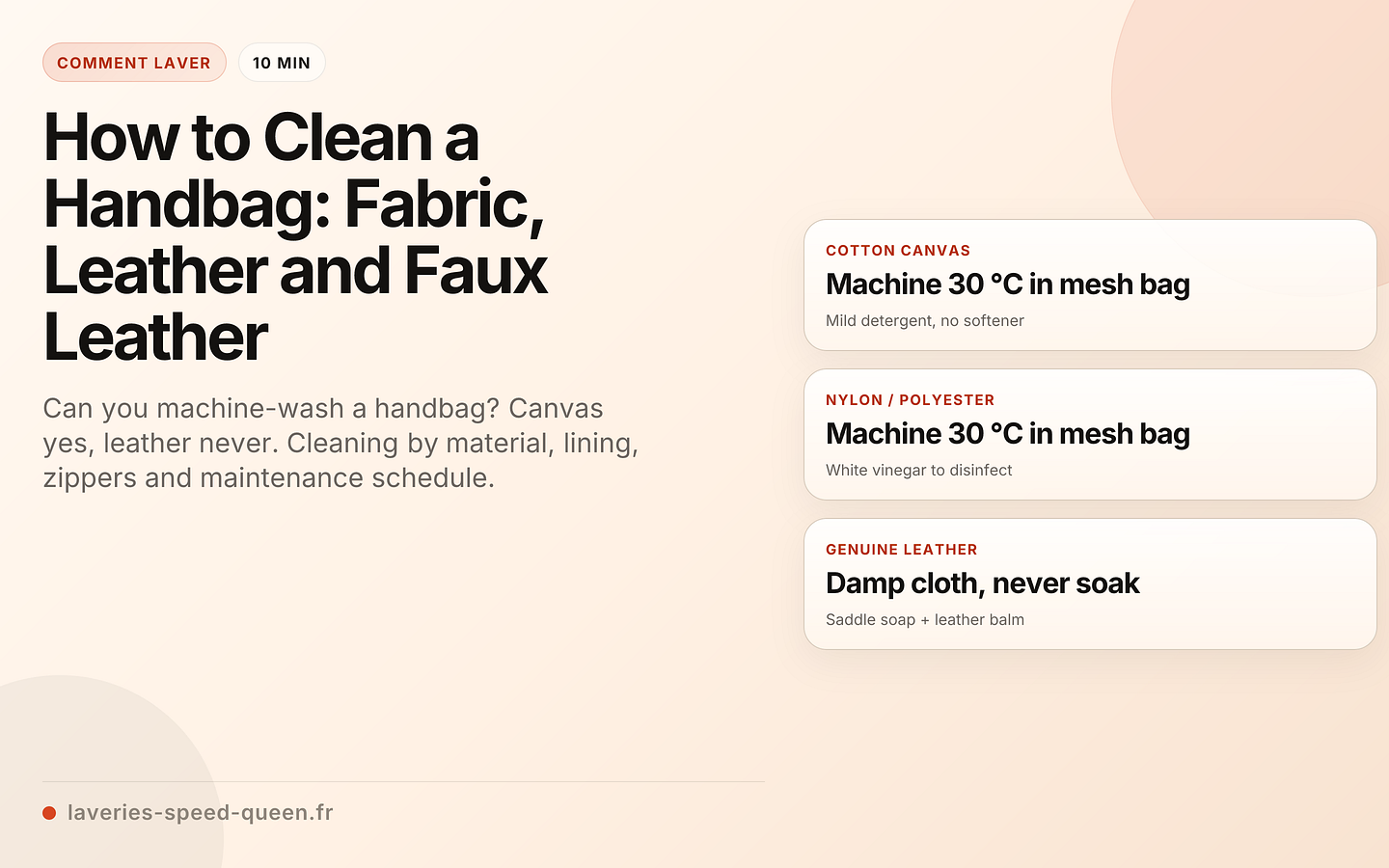 COMMENT LAVER

10 MIN

How to Clean a Handbag: Fabric, Leather and Faux Leather

Can you machine-wash a handbag? Canvas yes, leather never. Cleaning by material, lining, zippers and maintenance schedule.

COTTON CANVAS
Machine 30 °C in mesh bag
Mild detergent, no softener

NYLON / POLYESTER
Machine 30 °C in mesh bag
White vinegar to disinfect

GENUINE LEATHER
Damp cloth, never soak
Saddle soap + leather balm

laveries-speed-queen.fr