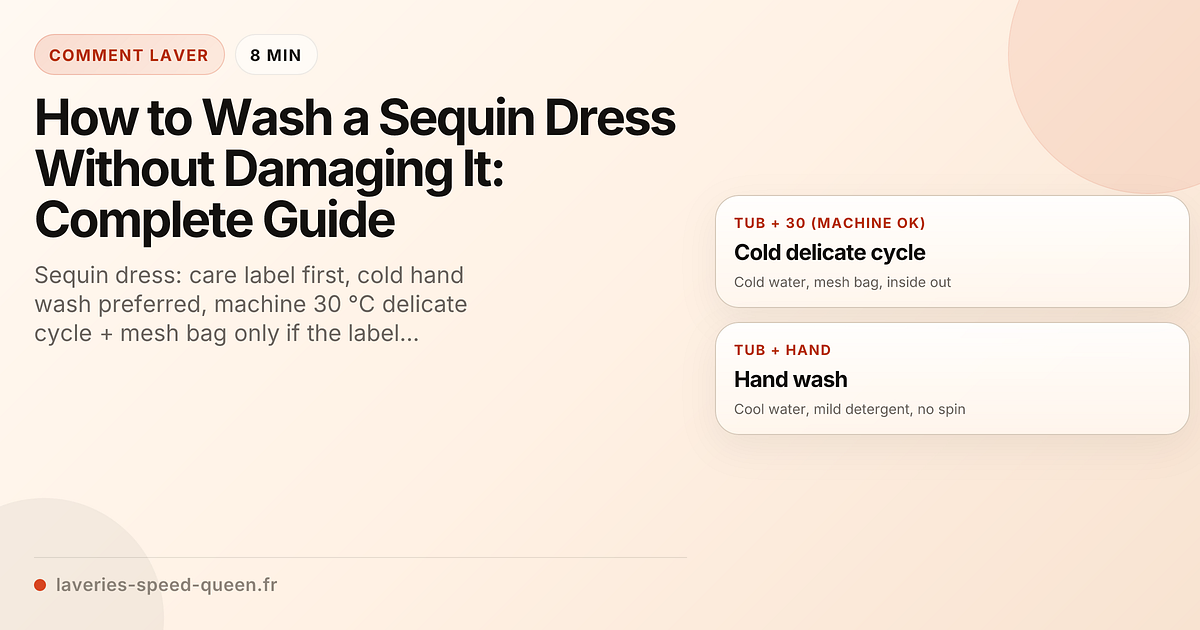 COMMENT LAVER

8 MIN

How to Wash a Sequin Dress Without Damaging It: Complete Guide

Sequin dress: care label first, cold hand wash preferred, machine 30 °C delicate cycle + mesh bag only if the label...

TUB + 30 (MACHINE OK)
Cold delicate cycle
Cold water, mesh bag, inside out

TUB + HAND
Hand wash
Cool water, mild detergent, no spin

laveries-speed-queen.fr