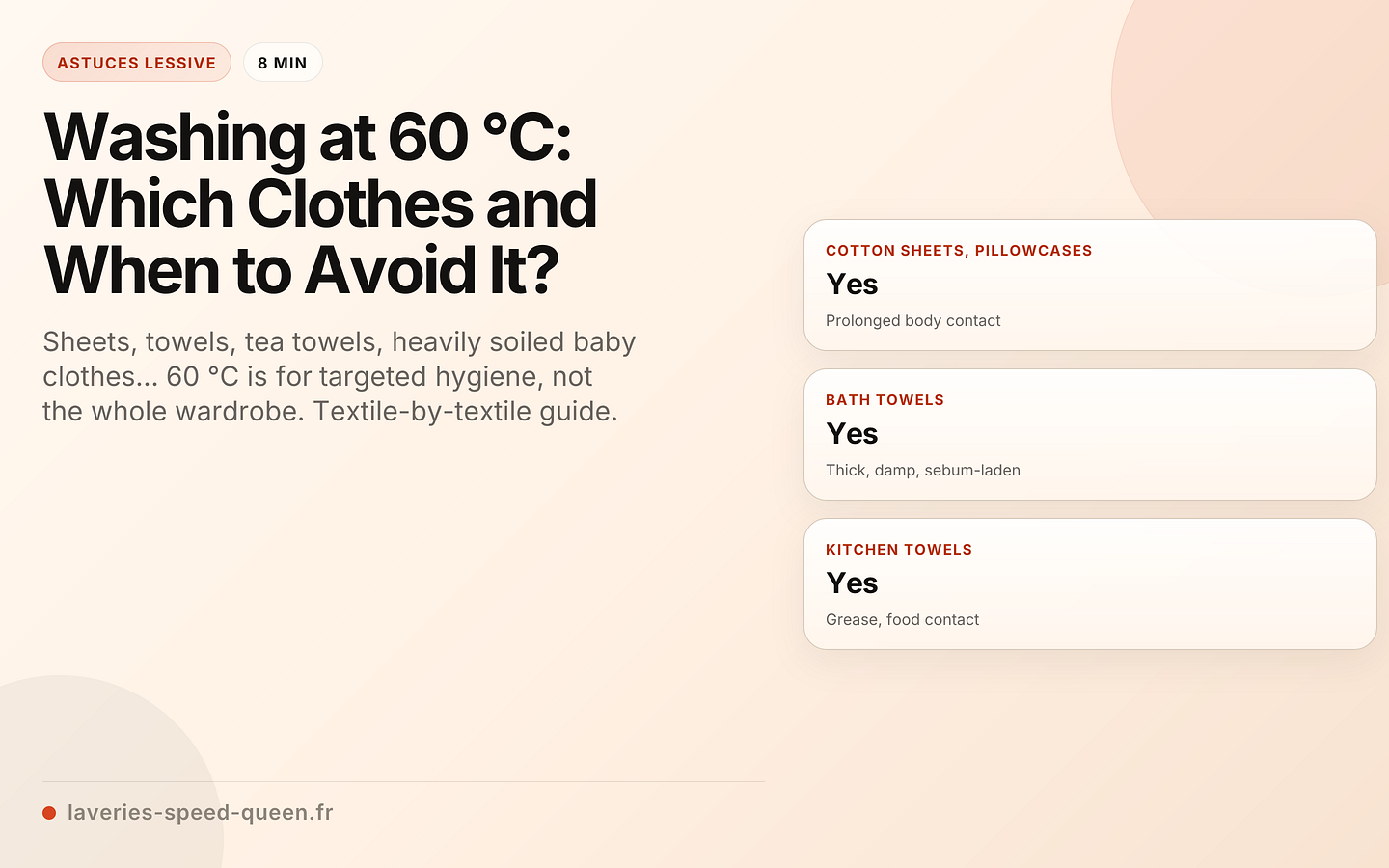 ASTUCES LESSIVE
8 MIN

Washing at 60 °C: Which Clothes and When to Avoid It?

Sheets, towels, tea towels, heavily soiled baby clothes... 60 °C is for targeted hygiene, not the whole wardrobe. Textile-by-textile guide.

COTTON SHEETS, PILLOWCASES
Yes
Prolonged body contact

BATH TOWELS
Yes
Thick, damp, sebum-laden

KITCHEN TOWELS
Yes
Grease, food contact

laveries-speed-queen.fr